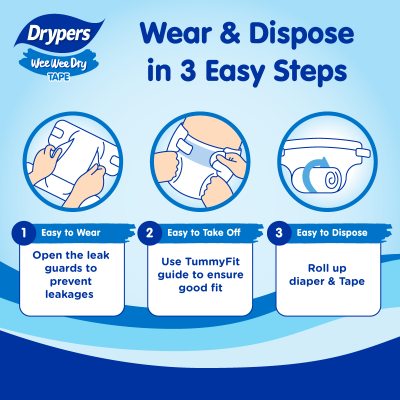 Drypers
Wee Wee Dry
TAPE

Wear & Dispose in 3 Easy Steps

1 Easy to Wear
Open the leak guards to prevent leakages

2 Easy to Take Off
Use TummyFit guide to ensure good fit

3 Easy to Dispose
Roll up diaper & Tape