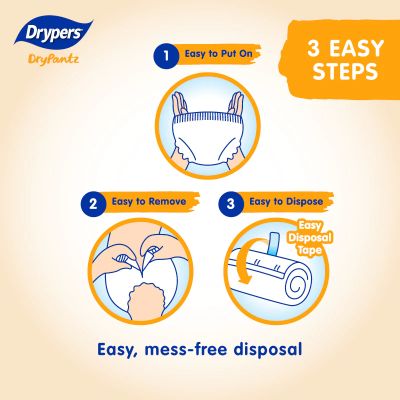 Drypers
DryPantz

3 EASY STEPS

1 Easy to Put On

2 Easy to Remove

3 Easy to Dispose

Easy Disposal Tape

Easy, mess-free disposal